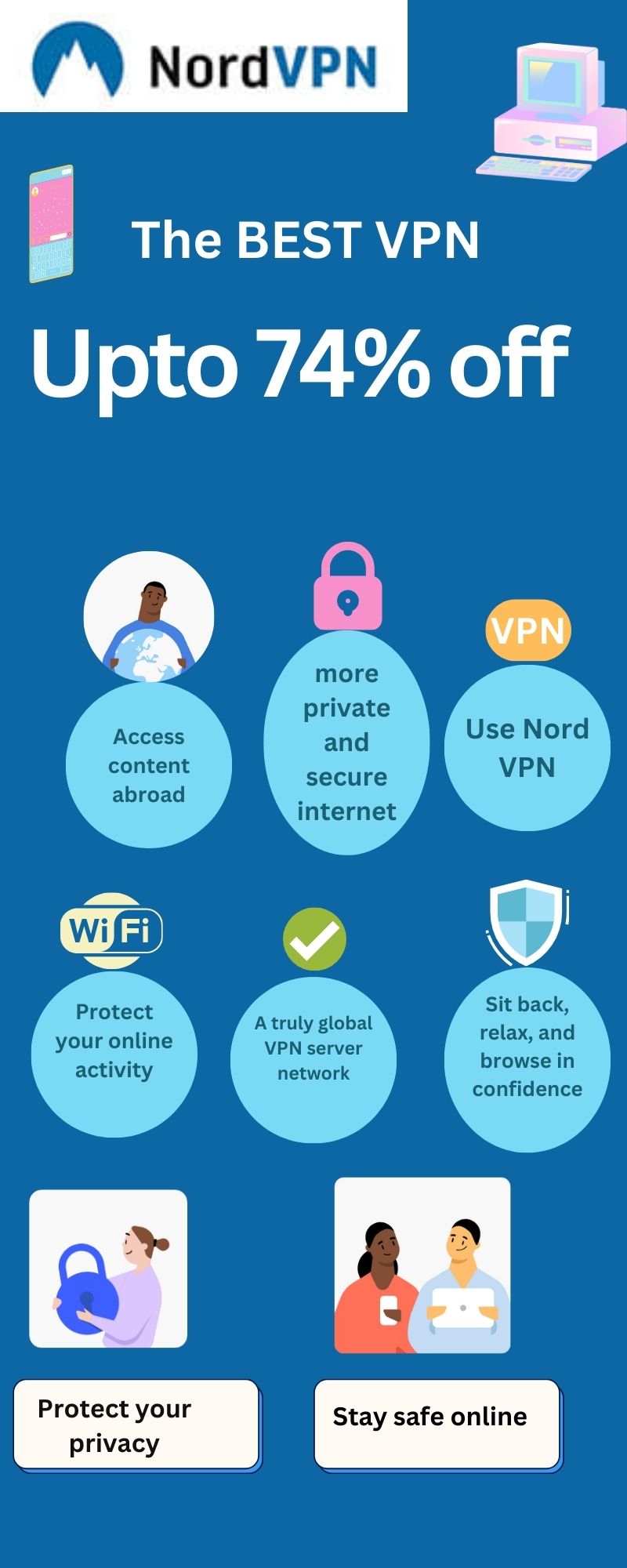 NordVPN

The BEST VPN

Upto 74% off

Access content abroad

more private and secure internet

VPN

Use Nord VPN

WiFi

Protect your online activity

A truly global VPN server network

Sit back, relax, and browse in confidence

Protect your privacy

Stay safe online