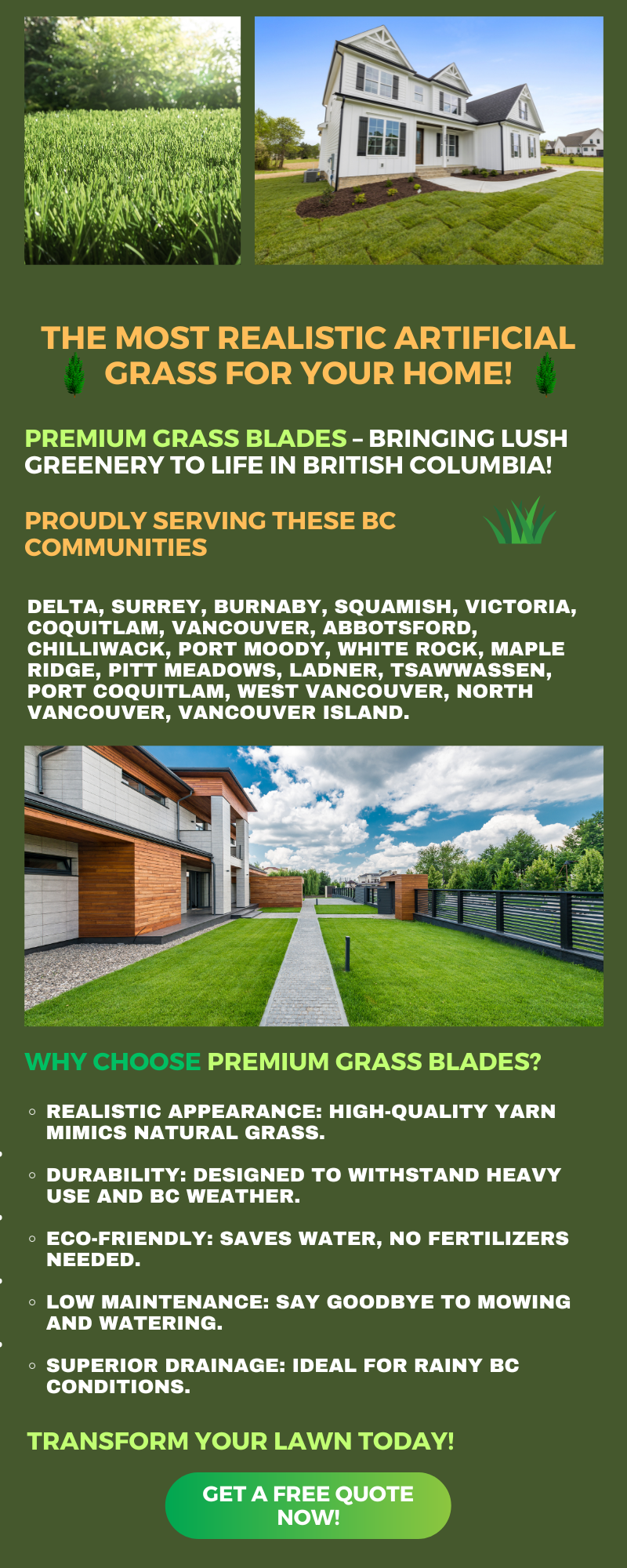 THE MOST REALISTIC ARTIFICIAL GRASS FOR YOUR HOME!

PREMIUM GRASS BLADES – BRINGING LUSH GREENERY TO LIFE IN BRITISH COLUMBIA!

PROUDLY SERVING THESE BC COMMUNITIES

DELTA, SURREY, BURNABY, SQUAMISH, VICTORIA, COQUITLAM, VANCOUVER, ABBOTSFORD, CHILLIWACK, PORT MOODY, WHITE ROCK, MAPLE RIDGE, PITT MEADOWS, LADNER, TSAWWASSEN, PORT COQUITLAM, WEST VANCOUVER, NORTH VANCOUVER, VANCOUVER ISLAND.

WHY CHOOSE PREMIUM GRASS BLADES?

◦ REALISTIC APPEARANCE: HIGH-QUALITY YARN MIMICS NATURAL GRASS.

◦ DURABILITY: DESIGNED TO WITHSTAND HEAVY USE AND BC WEATHER.

◦ ECO-FRIENDLY: SAVES WATER, NO FERTILIZERS NEEDED.

◦ LOW MAINTENANCE: SAY GOODBYE TO MOWING AND WATERING.

◦ SUPERIOR DRAINAGE: IDEAL FOR RAINY BC CONDITIONS.

TRANSFORM YOUR LAWN TODAY!

GET A FREE QUOTE NOW!