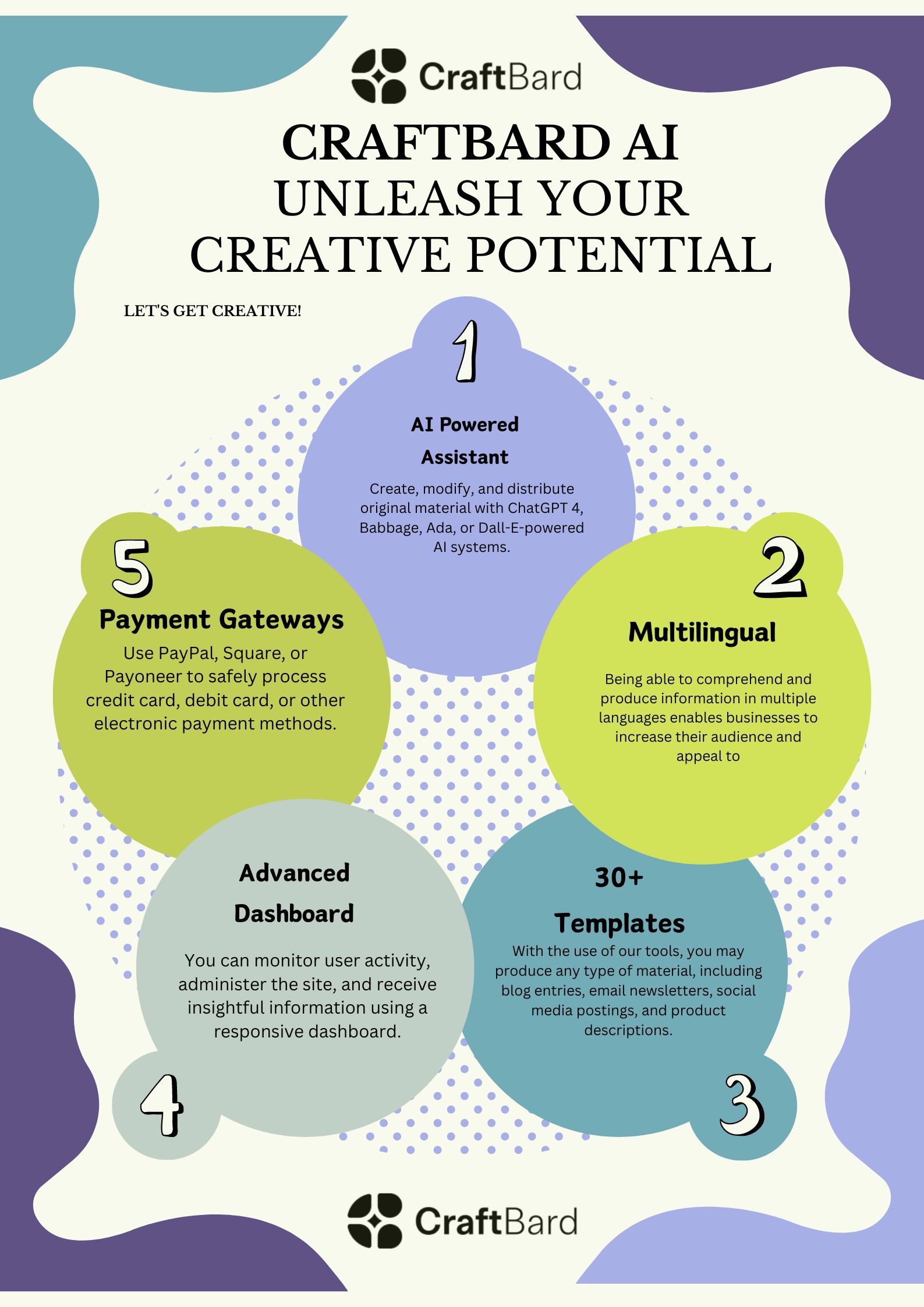 CraftBard

CRAFTBARD AI UNLEASH YOUR CREATIVE POTENTIAL

LET'S GET CREATIVE!

1

AI Powered Assistant

Create, modify, and distribute original material with ChatGPT 4, Babbage, Ada, or Dall-E-powered AI systems.

2

Multilingual

Being able to comprehend and produce information in multiple languages enables businesses to increase their audience and appeal to

30+ Templates

With the use of our tools, you may produce any type of material, including blog entries, email newsletters, social media postings, and product descriptions.

3

Advanced Dashboard

You can monitor user activity, administer the site, and receive insightful information using a responsive dashboard.

4

5

Payment Gateways

Use PayPal, Square, or Payoneer to safely process credit card, debit card, or other electronic payment methods.

CraftBard